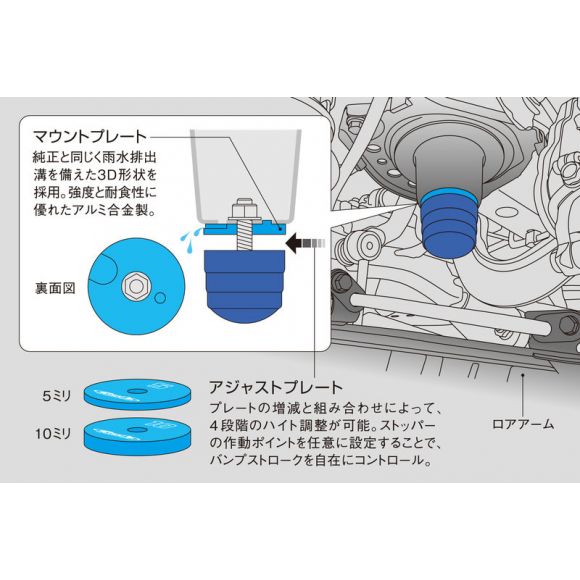 マウントプレート
純正と同じく雨水排出溝を備えた3D形状を採用。強度と耐食性に優れたアルミ合金製。

裏面図

5ミリ

10ミリ

アジャストプレート
プレートの増減と組み合わせによって、4段階のハイト調整が可能。ストッパーの作動ポイントを任意に設定することで、バンプストロークを自在にコントロール。

ロアアーム